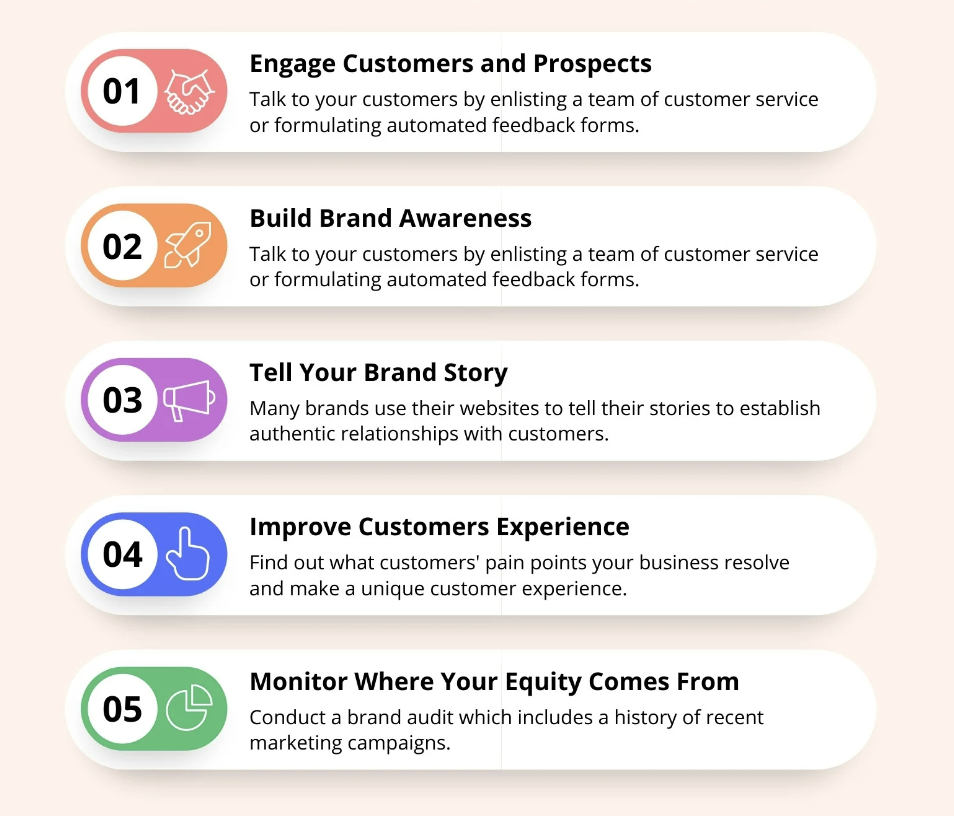 01

Engage Customers and Prospects

Talk to your customers by enlisting a team of customer service or formulating automated feedback forms.

02

Build Brand Awareness

Talk to your customers by enlisting a team of customer service or formulating automated feedback forms.

03

Tell Your Brand Story

Many brands use their websites to tell their stories to establish authentic relationships with customers.

04

Improve Customers Experience

Find out what customers' pain points your business resolve and make a unique customer experience.

05

Monitor Where Your Equity Comes From

Conduct a brand audit which includes a history of recent marketing campaigns.